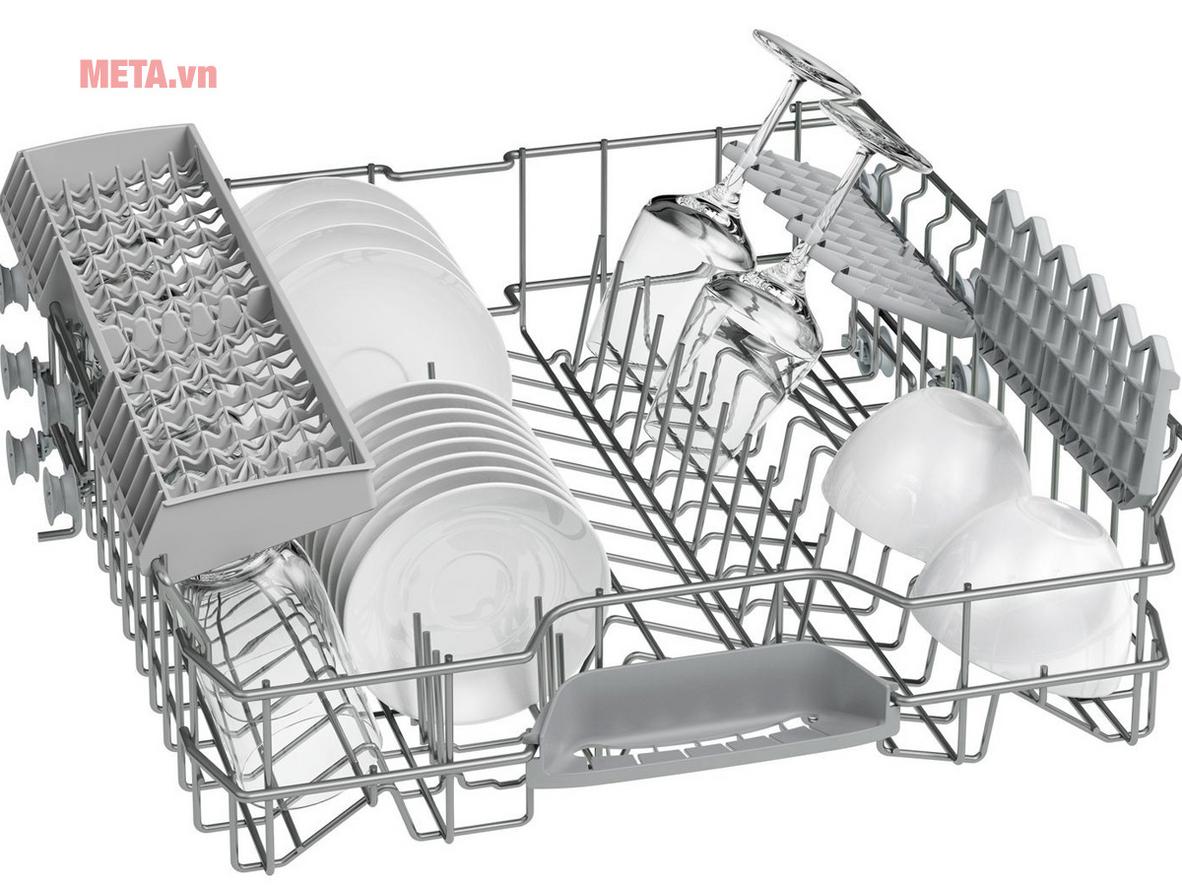 META.vn