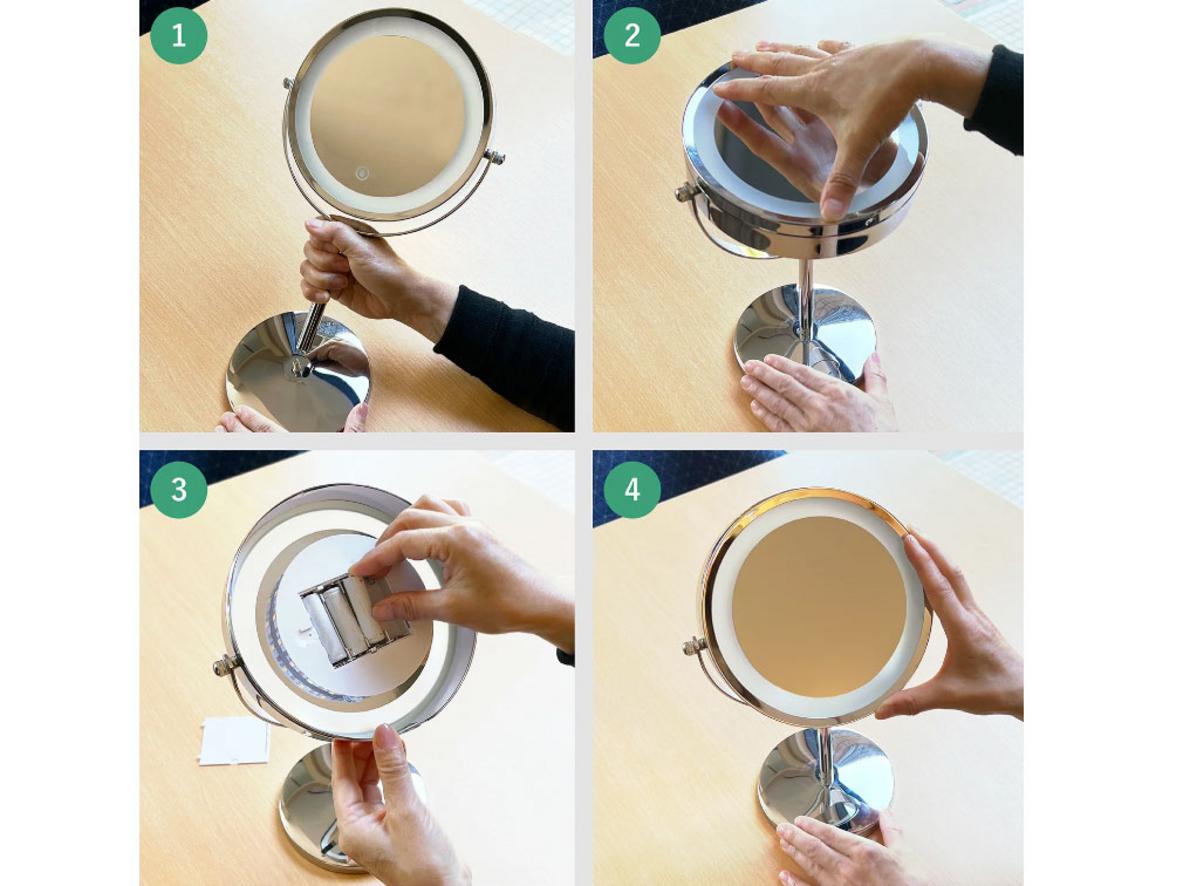 1
2
3
4