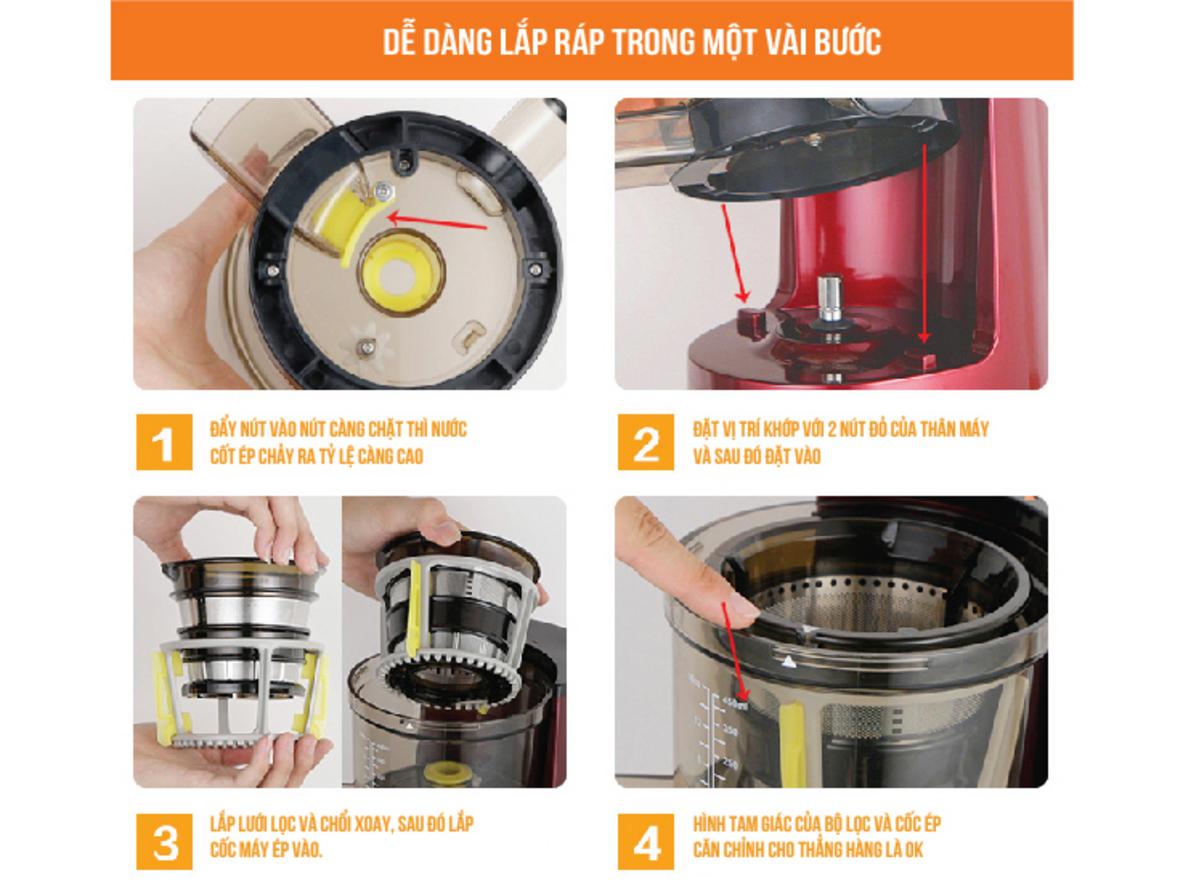 DỄ DÀNG LẮP RÁP TRONG MỘT VÀI BƯỚC

1

ĐẨY NÚT VÀO NÚT CÀNG CHẶT THÌ NƯỚC CỐT ÉP CHẢY RA TỶ LỆ CÀNG CAO

2

ĐẶT VỊ TRÍ KHỚP VỚI 2 NÚT ĐỎ CỦA THÂN MÁY VÀ SAU ĐÓ ĐẶT VÀO

3

LẮP LƯỚI LỌC VÀ CHỔI XOAY, SAU ĐÓ LẮP CỐC MÁY ÉP VÀO.

4

HÌNH TAM GIÁC CỦA BỘ LỌC VÀ CỐC ÉP CĂN CHỈNH CHO THẲNG HÀNG LÀ OK