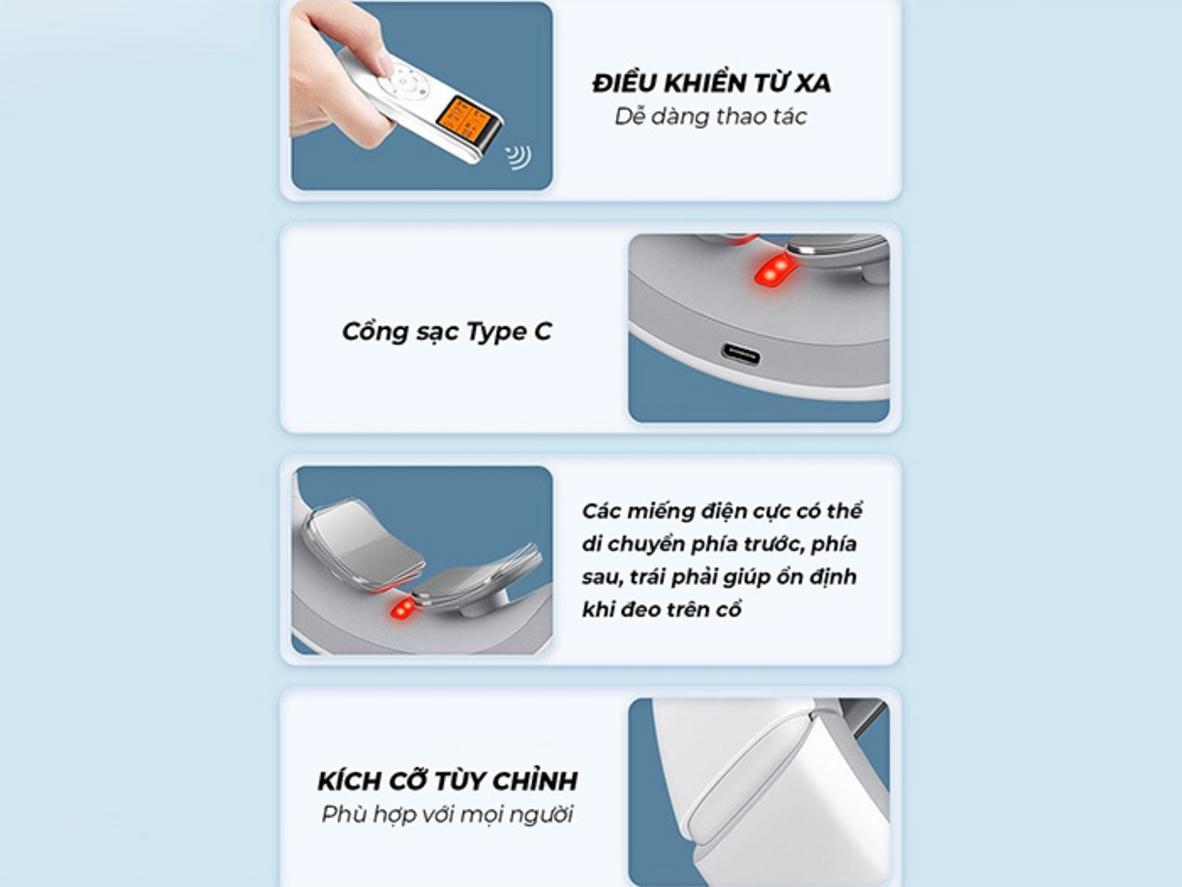 ĐIỀU KHIỂN TỪ XA
Dễ dàng thao tác

Cổng sạc Type C

Các miếng điện cực có thể di chuyển phía trước, phía sau, trái phải giúp ổn định khi đeo trên cổ

KÍCH CỠ TÙY CHỈNH
Phù hợp với mọi người