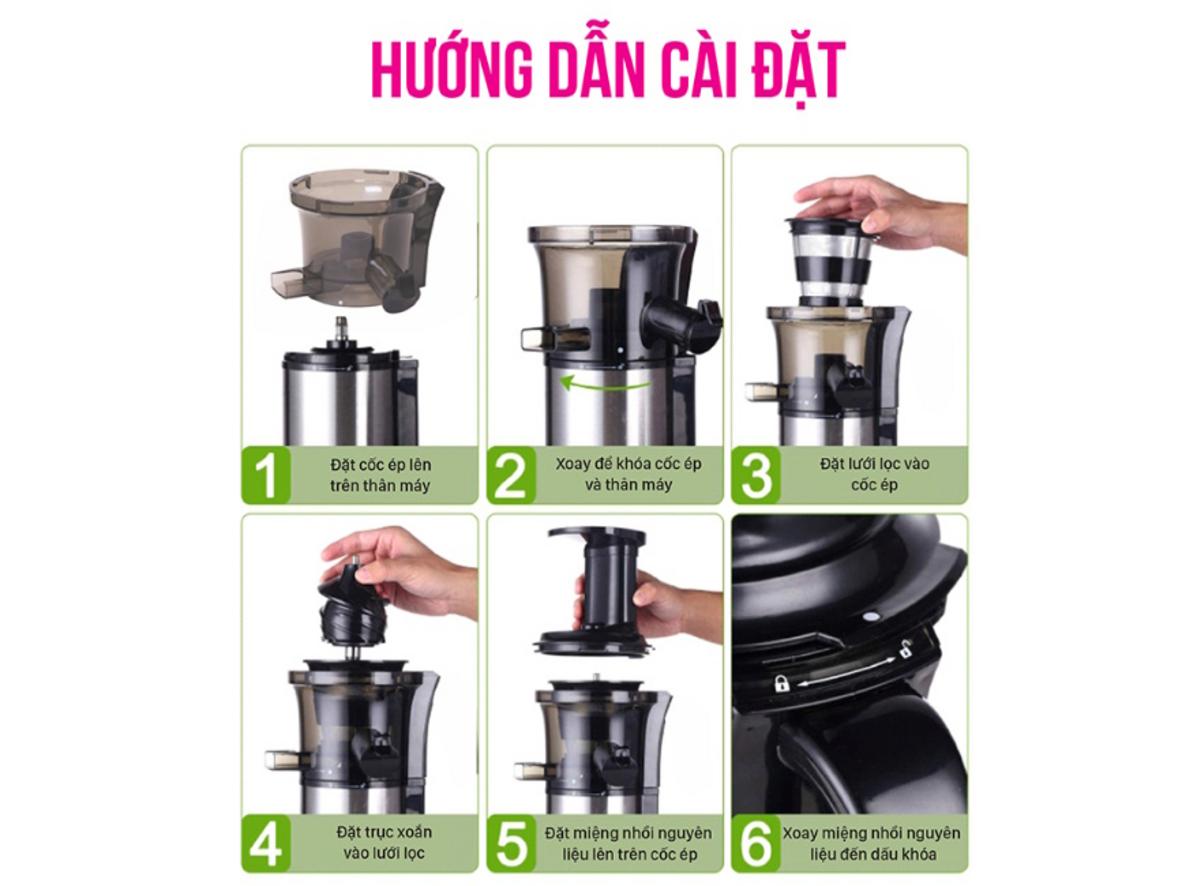 HƯỚNG DẪN CÀI ĐẶT

1 Đặt cốc ép lên trên thân máy

2 Xoay để khóa cốc ép và thân máy

3 Đặt lưới lọc vào cốc ép

4 Đặt trục xoắn vào lưới lọc

5 Đặt miệng nhồi nguyên liệu lên trên cốc ép

6 Xoay miệng nhồi nguyên liệu đến dấu khóa