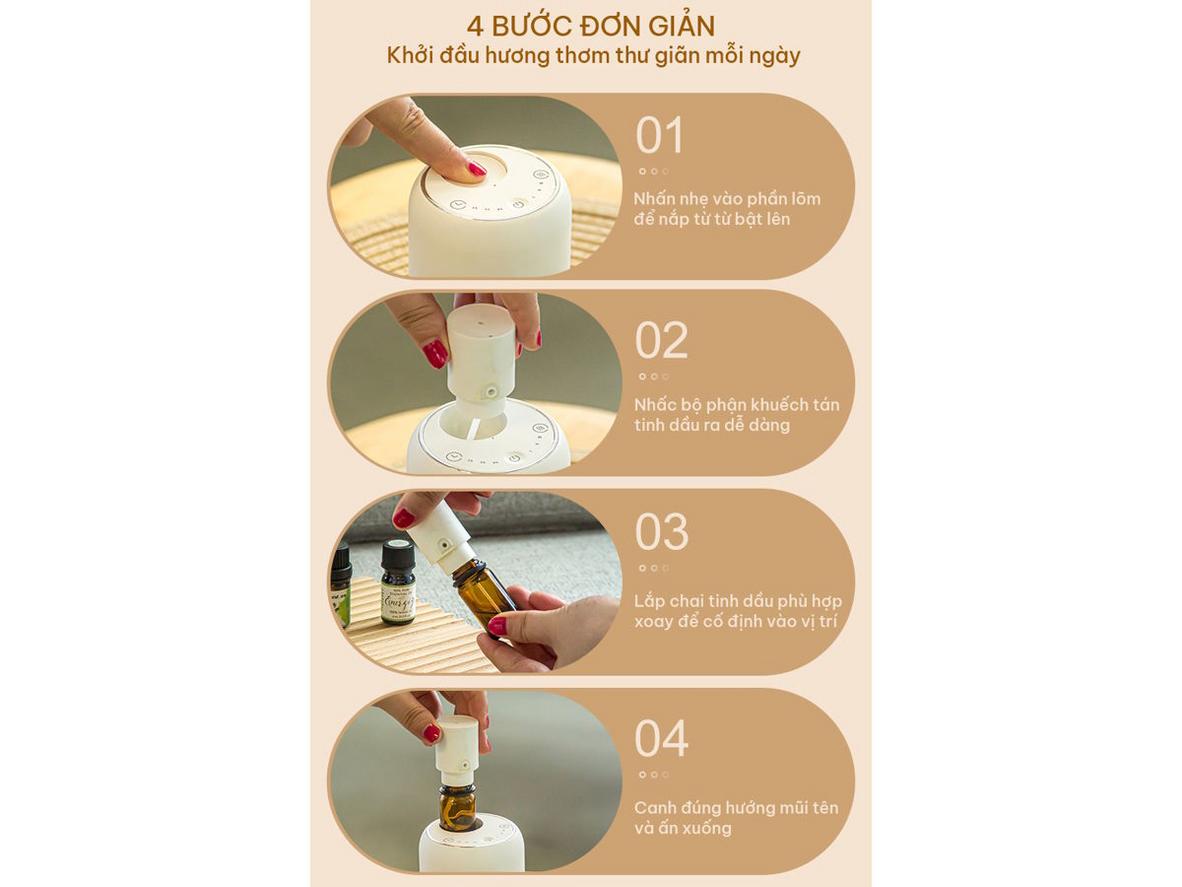 4 BƯỚC ĐƠN GIẢN
Khởi đầu hương thơm thư giãn mỗi ngày

01
Nhấn nhẹ vào phần lõm để nắp từ từ bật lên

02
Nhấc bộ phận khuếch tán tinh dầu ra dễ dàng

03
Lắp chai tinh dầu phù hợp xoay để cố định vào vị trí

04
Canh đúng hướng mũi tên và ấn xuống