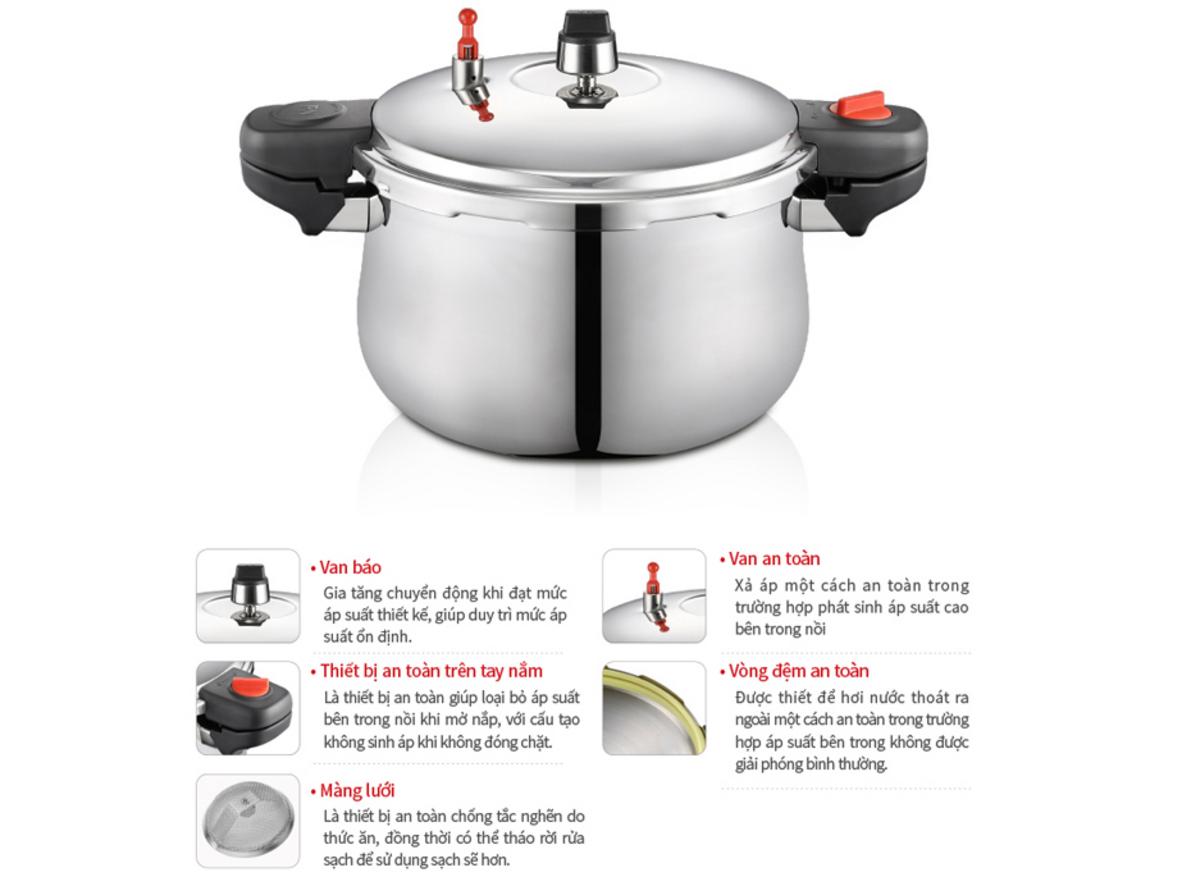 • Van báo
Gia tăng chuyển động khi đạt mức áp suất thiết kế, giúp duy trì mức áp suất ổn định.

• Thiết bị an toàn trên tay nắm
Là thiết bị an toàn giúp loại bỏ áp suất bên trong nồi khi mở nắp, với cấu tạo không sinh áp khi không đóng chặt.

• Màng lưới
Là thiết bị an toàn chống tắc nghẽn do thức ăn, đồng thời có thể tháo rời rửa sạch để sử dụng sạch sẽ hơn.

• Van an toàn
Xả áp một cách an toàn trong trường hợp phát sinh áp suất cao bên trong nồi

• Vòng đệm an toàn
Được thiết để hơi nước thoát ra ngoài một cách an toàn trong trường hợp áp suất bên trong không được giải phóng bình thường.