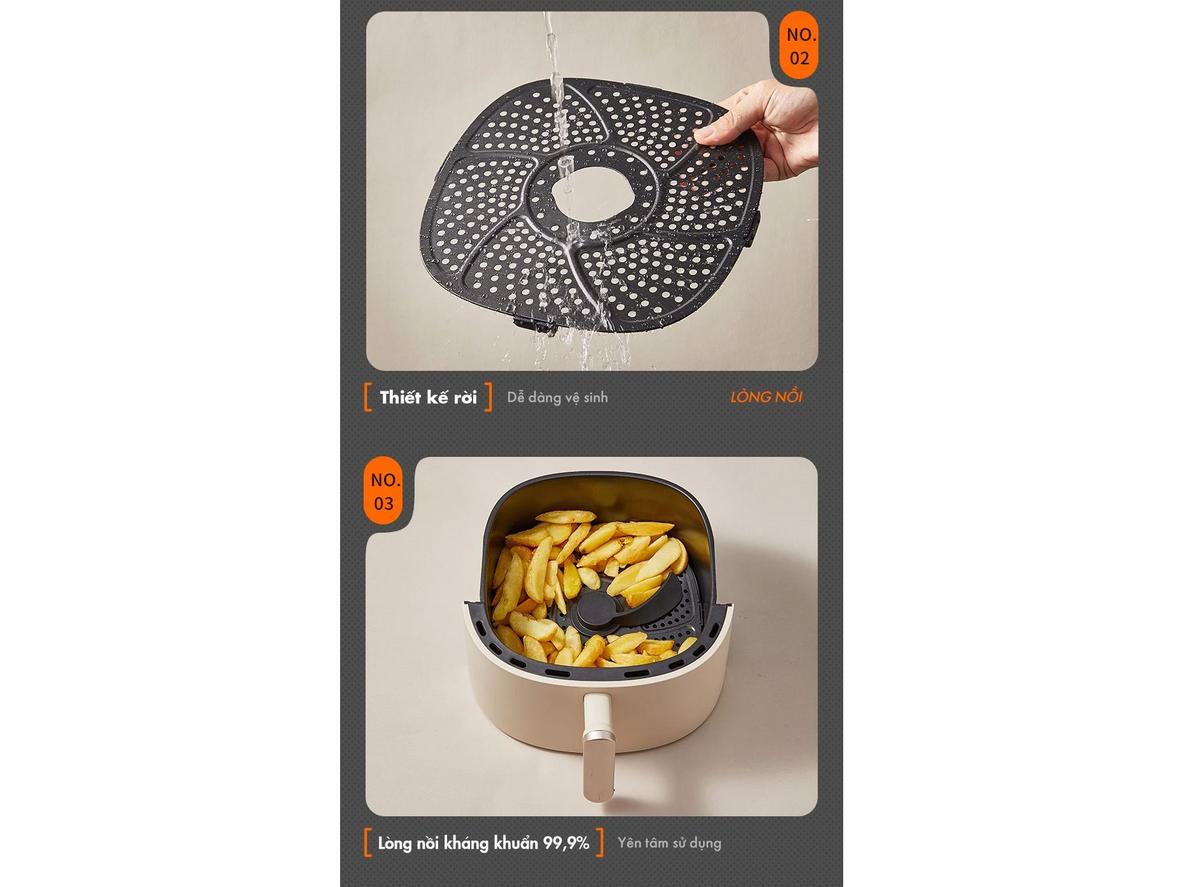 NO. 02

[ Thiết kế rời ] Dễ dàng vệ sinh

LÒNG NỒI

NO. 03

[ Lòng nồi kháng khuẩn 99,9% ] Yên tâm sử dụng