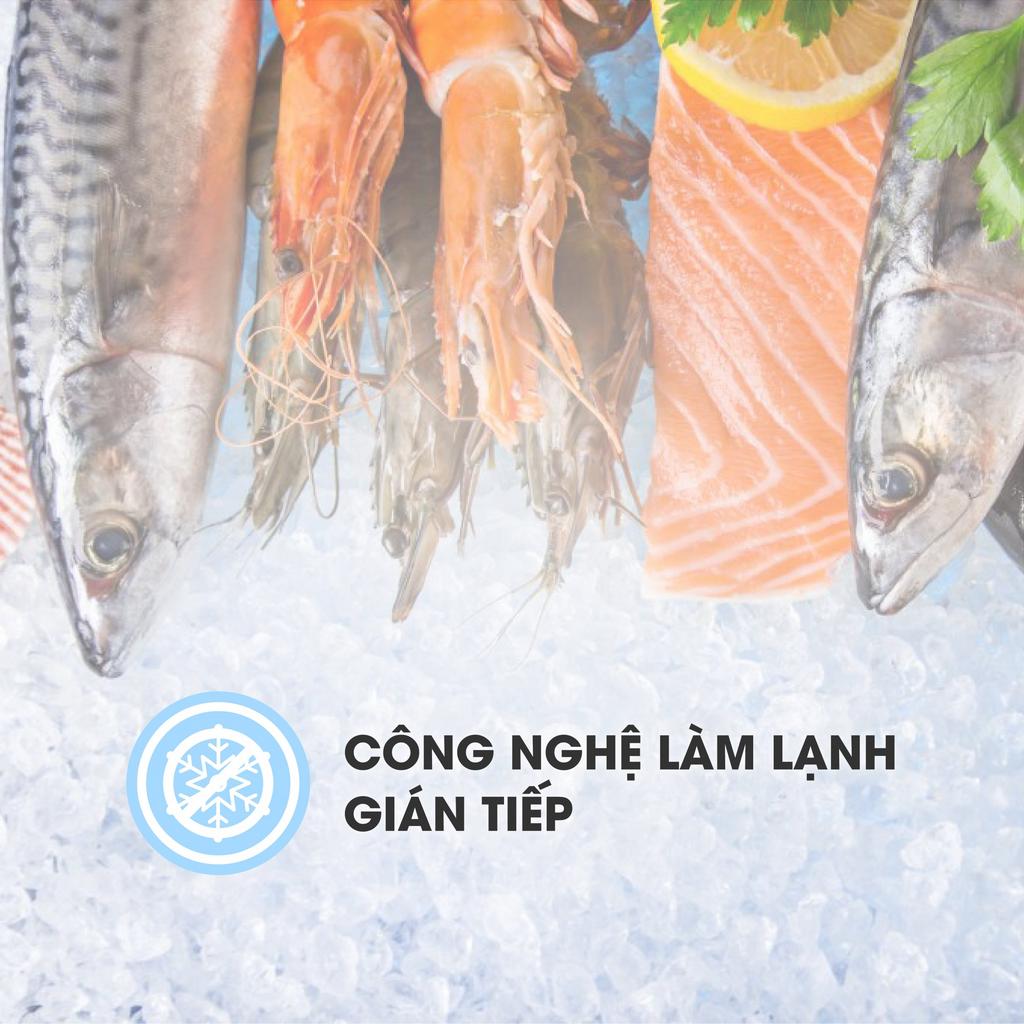 CÔNG NGHỆ LÀM LẠNH GIÁN TIẾP