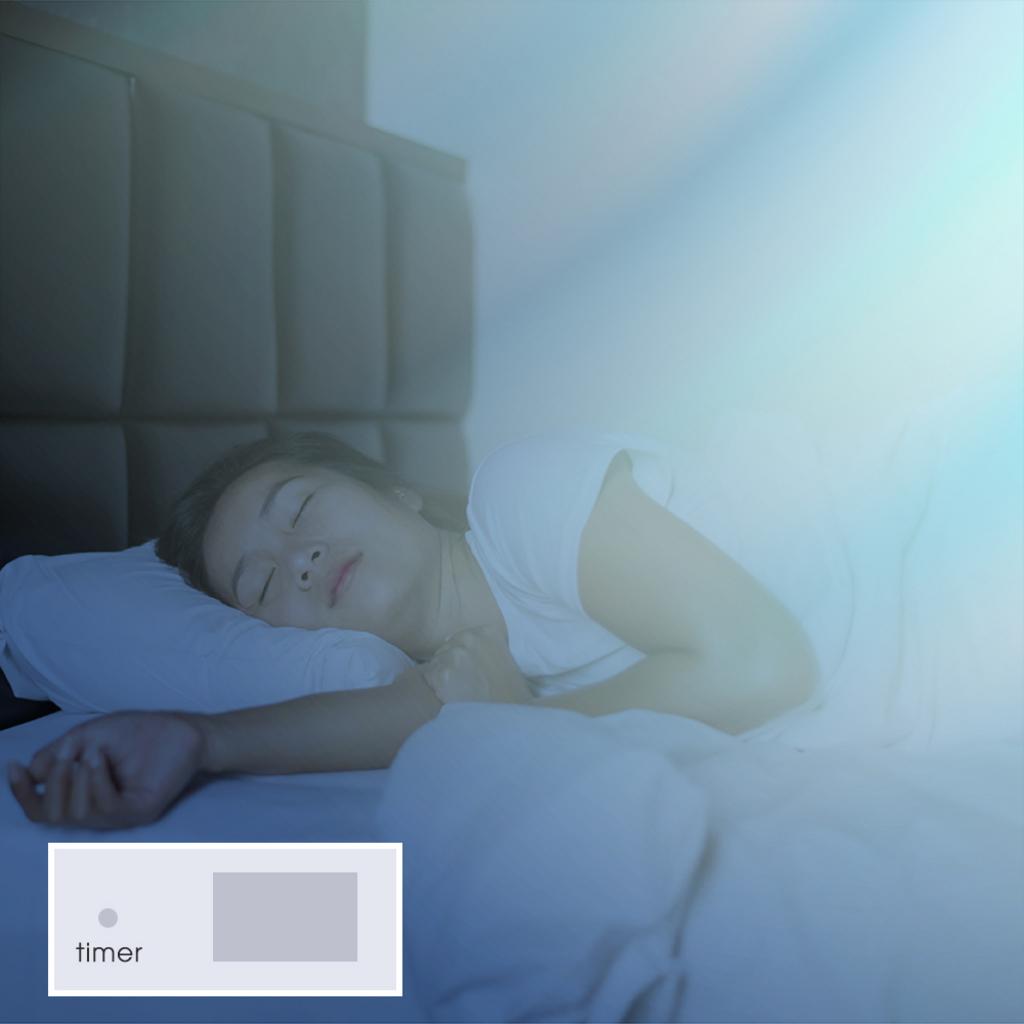 timer