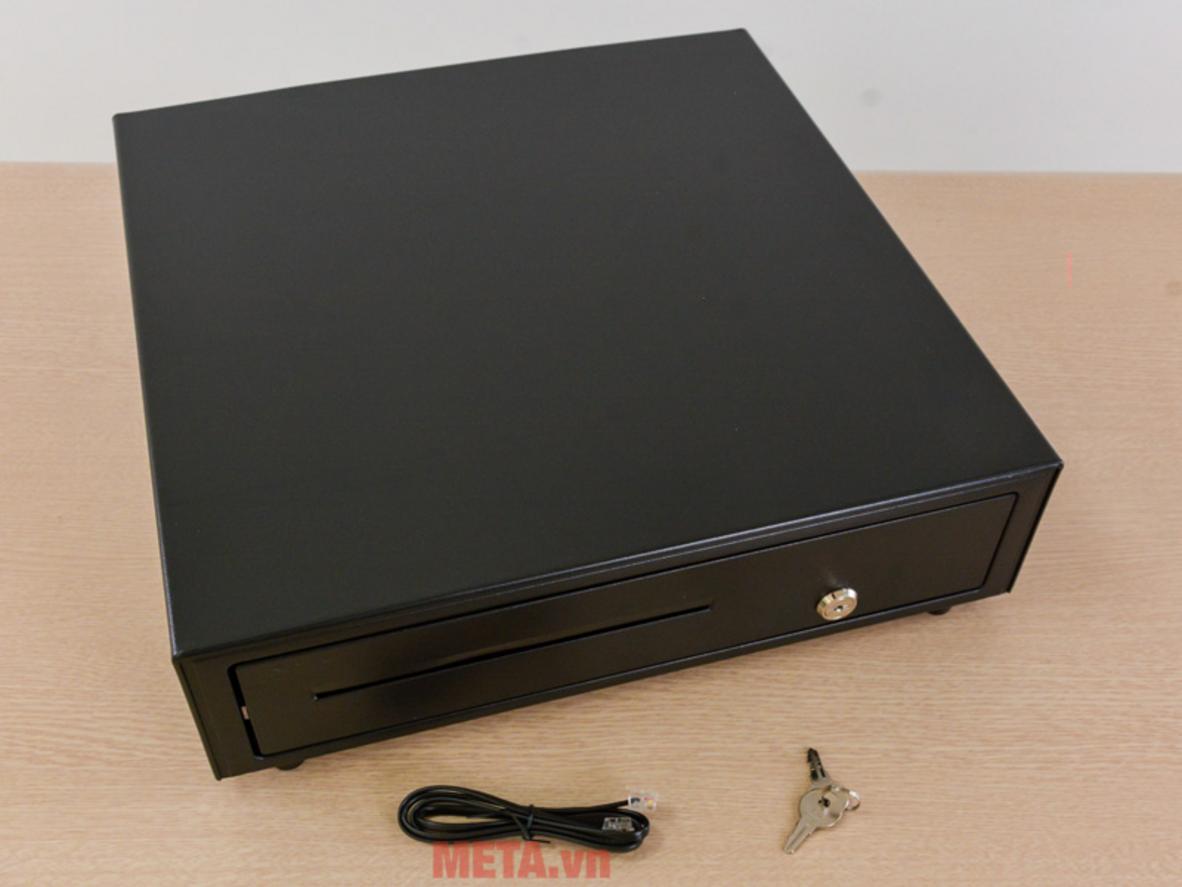 META.vn