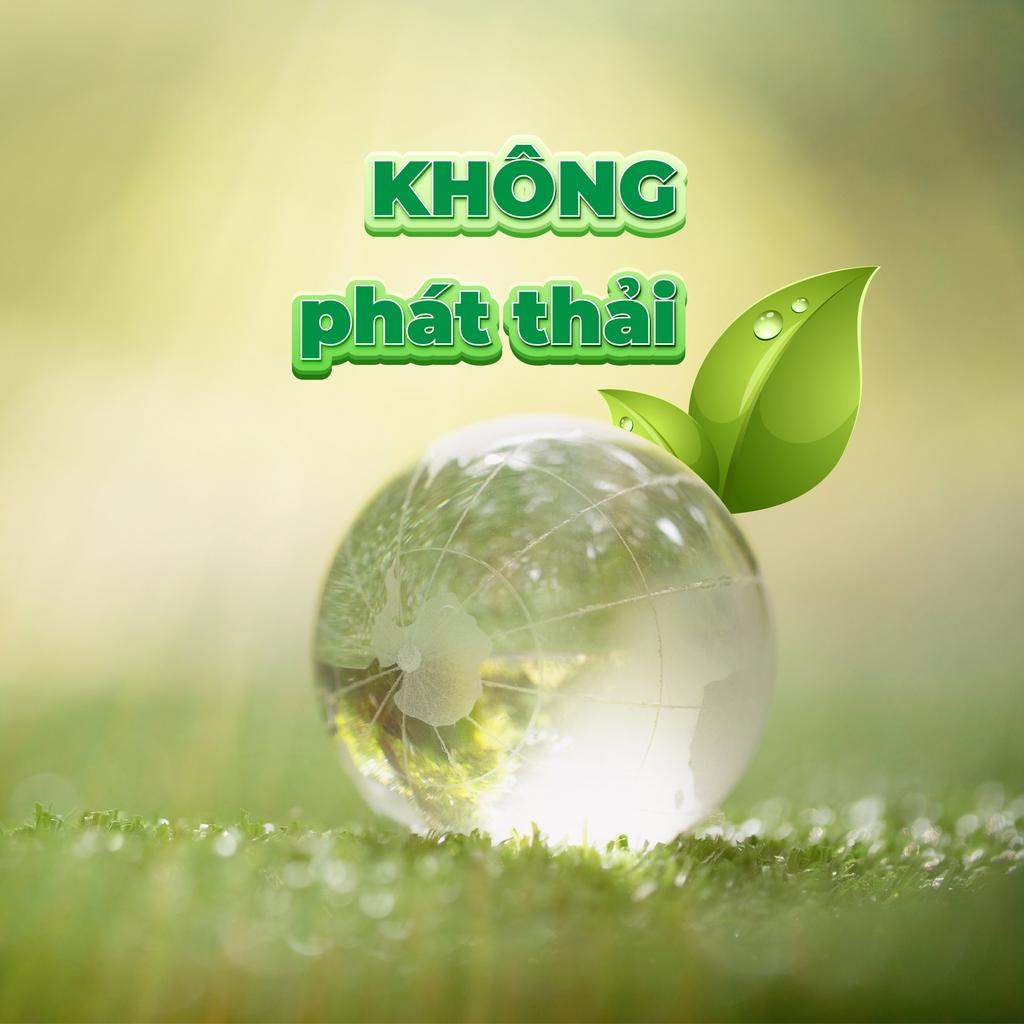 KHÔNG
phát thải