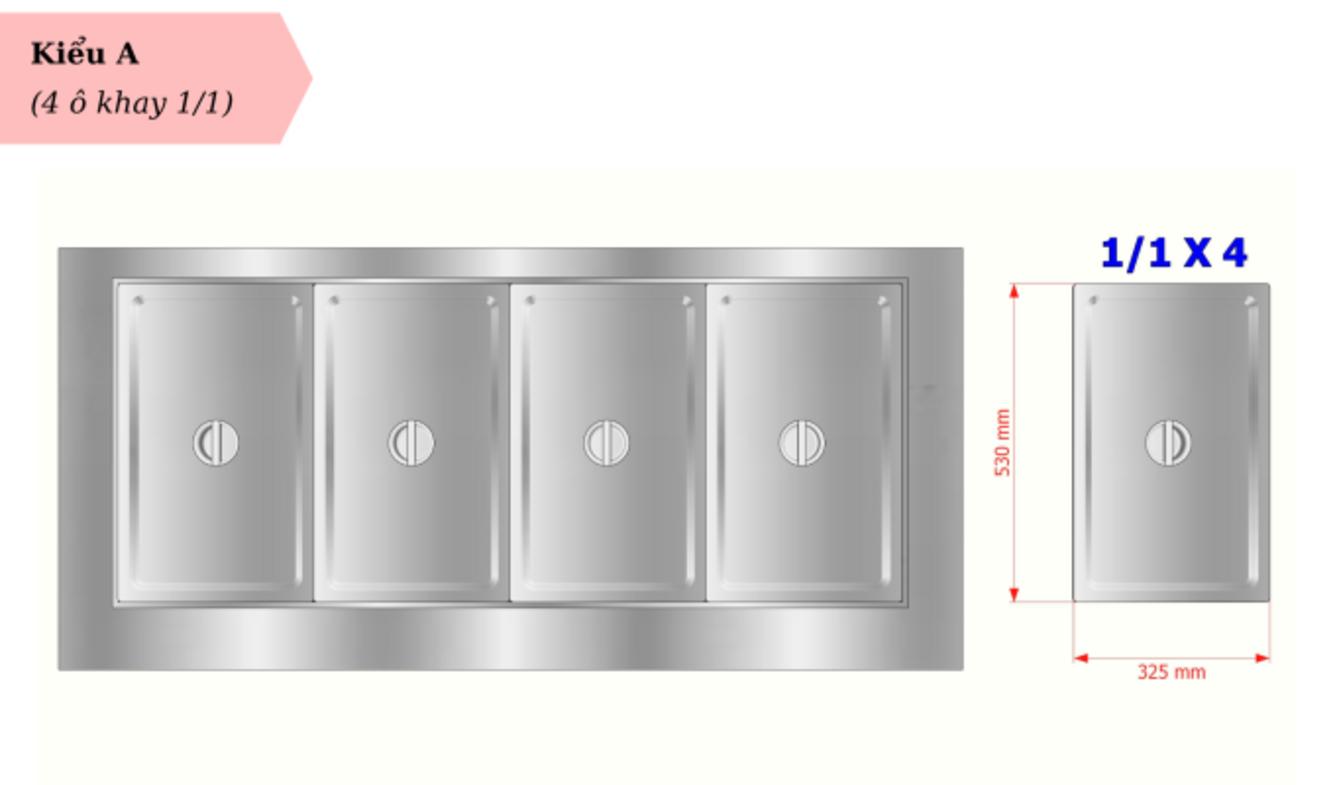 Kiểu A
(4 ô khay 1/1)

1/1 X 4

530 mm

325 mm