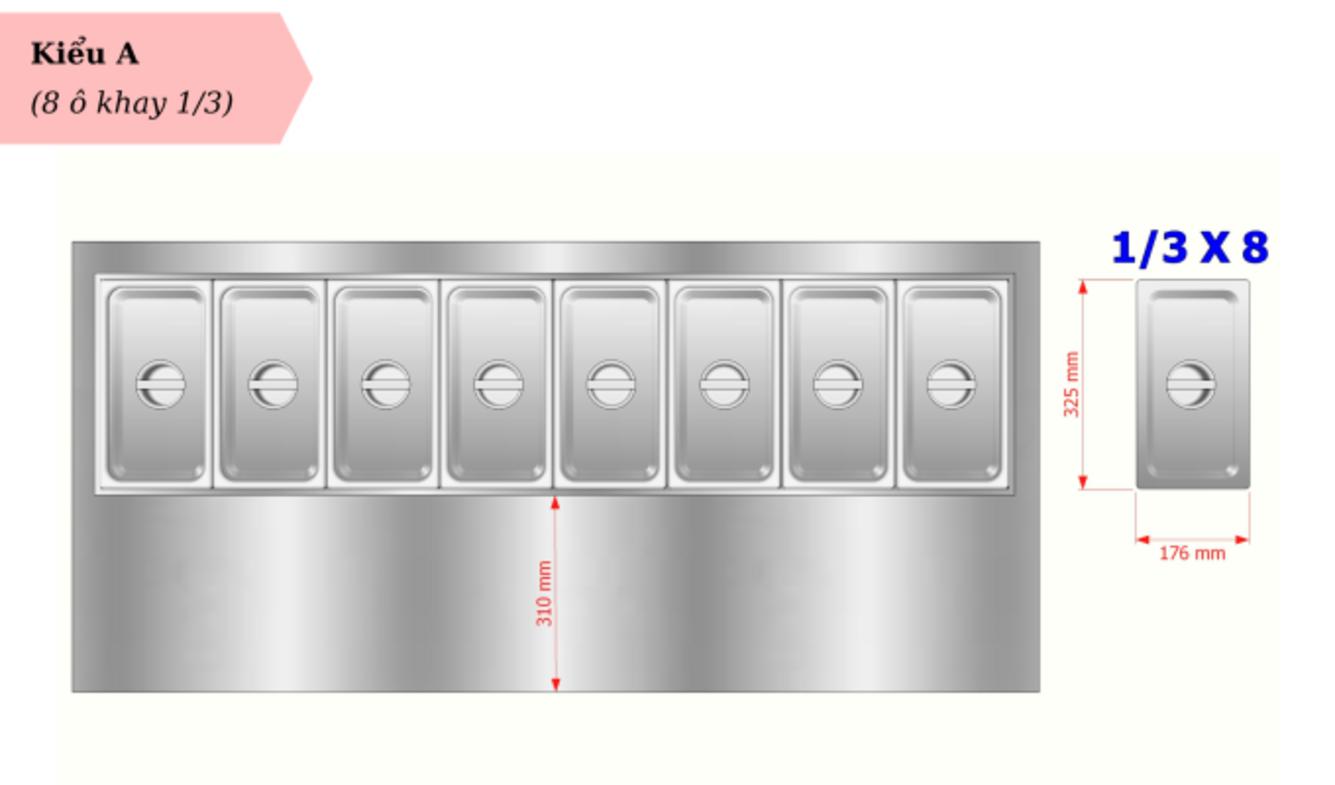 Kiểu A
(8 ô khay 1/3)

1/3 X 8

325 mm

176 mm

310 mm