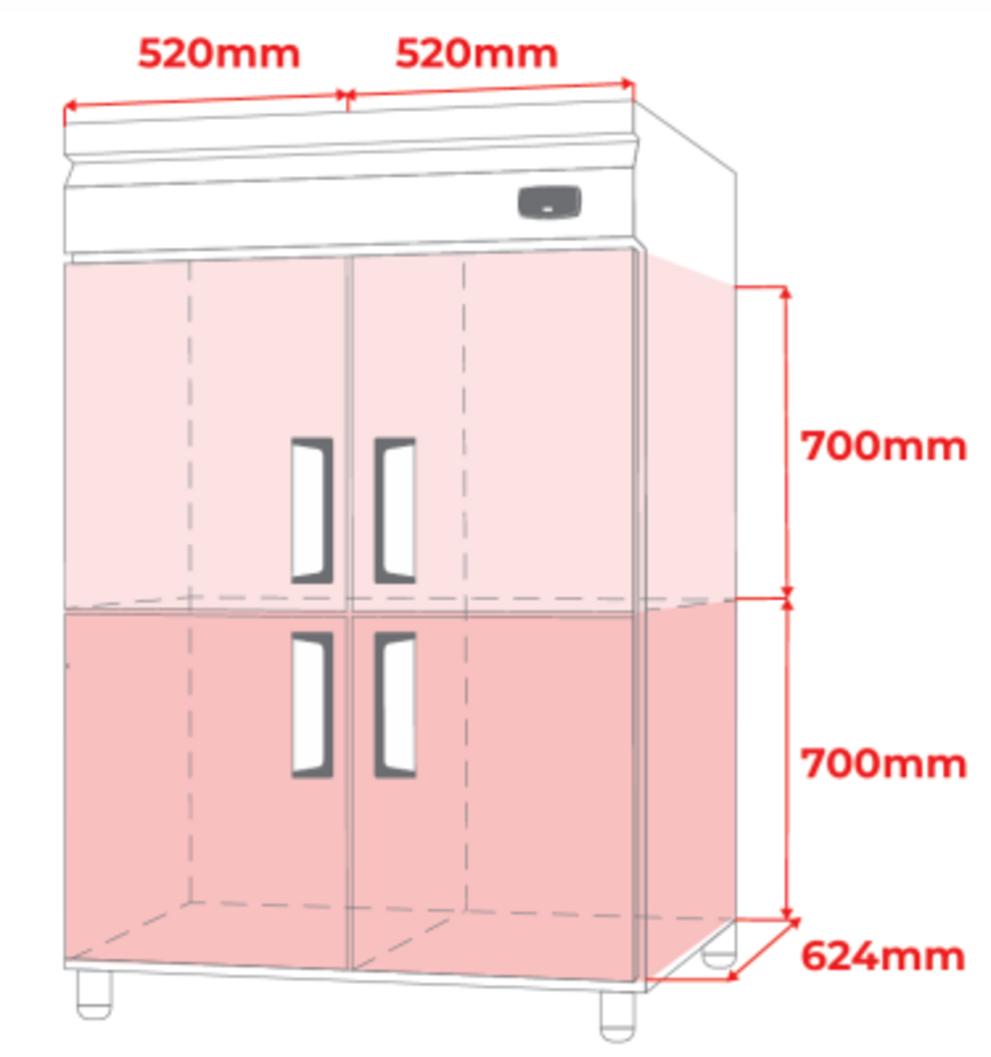 520mm 520mm

700mm

700mm

624mm