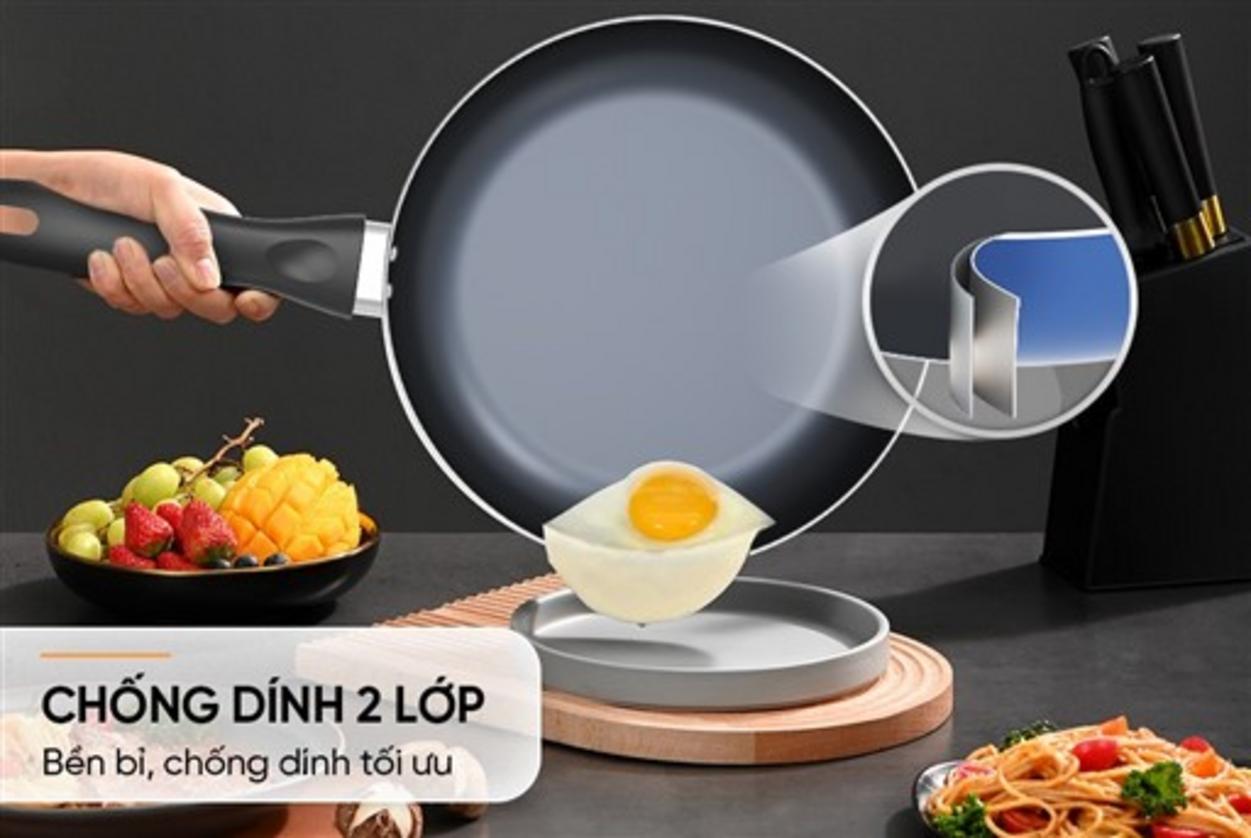 CHỐNG DÍNH 2 LỚP
Bền bỉ, chống dính tối ưu