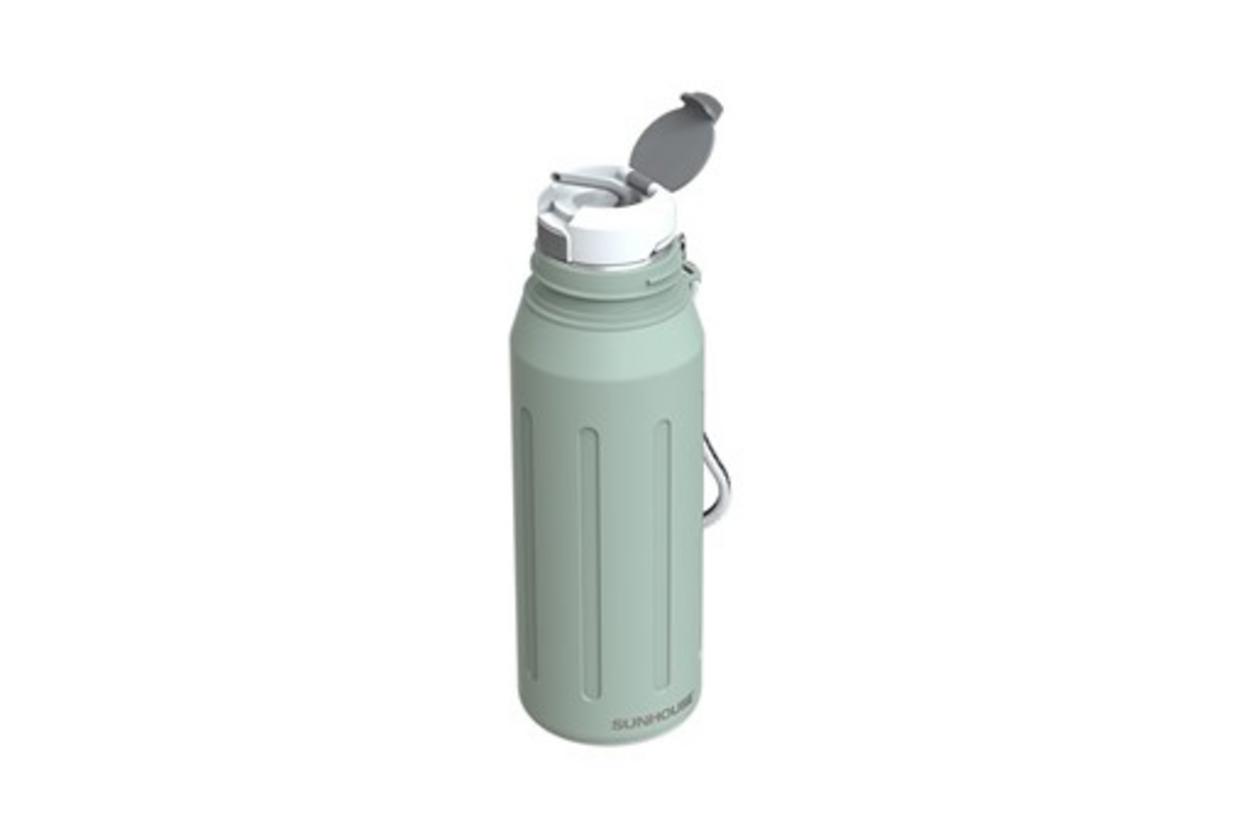 SUNHOUSE