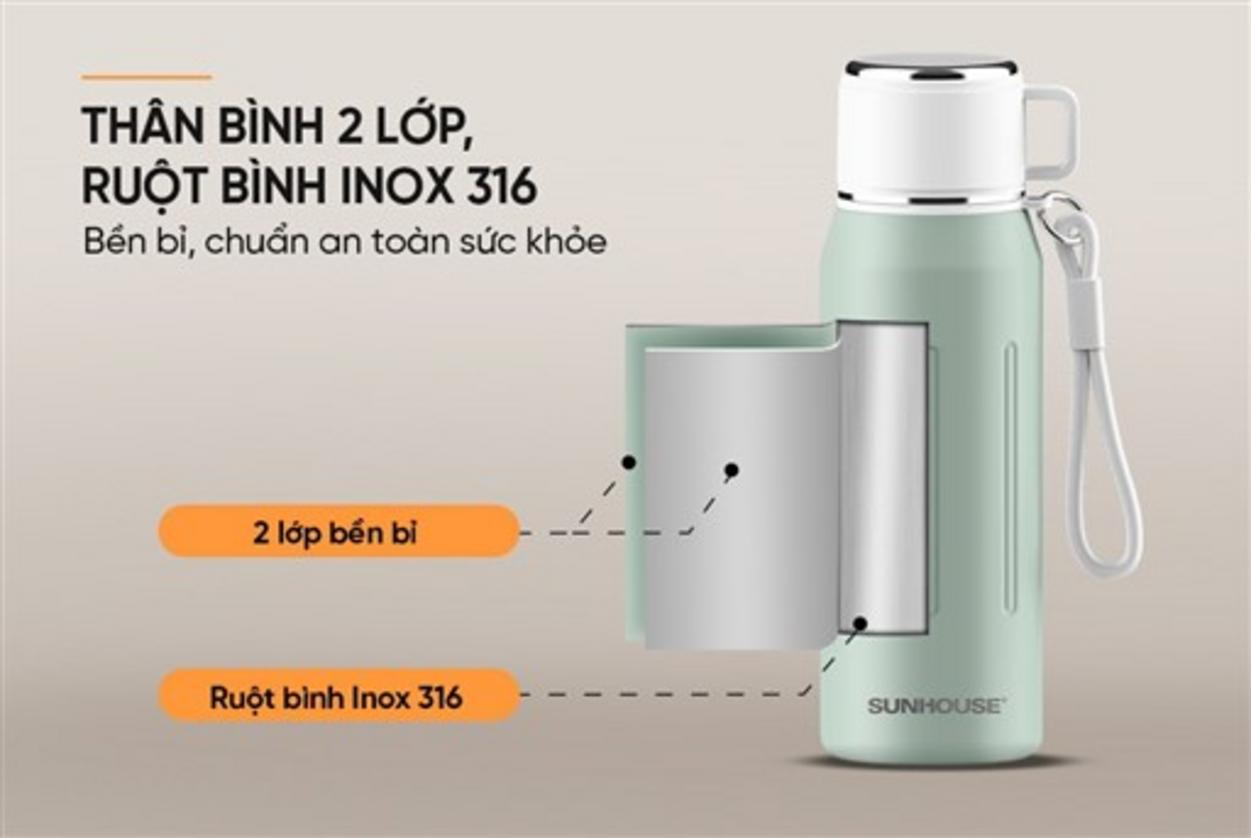 THÂN BÌNH 2 LỚP, RUỘT BÌNH INOX 316

Bền bỉ, chuẩn an toàn sức khỏe

2 lớp bền bỉ

Ruột bình Inox 316

SUNHOUSE