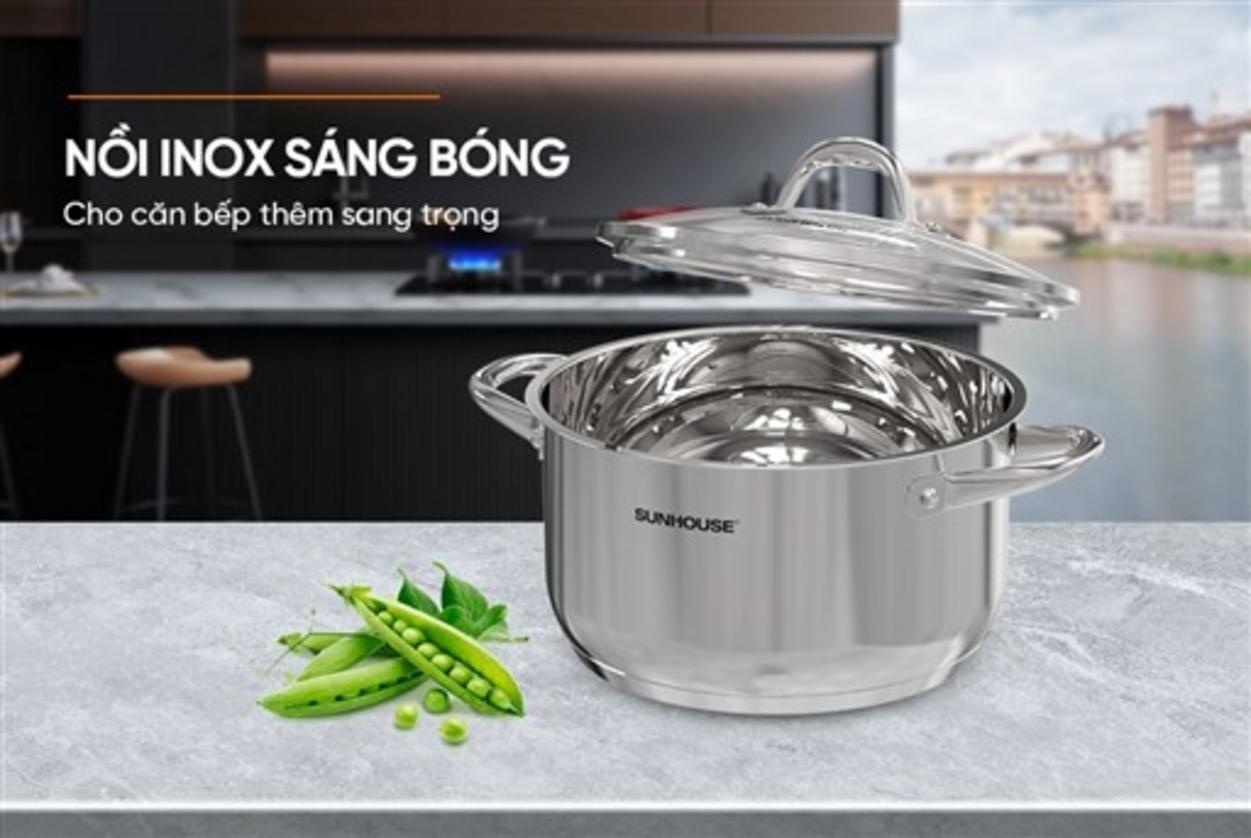 NỒI INOX SÁNG BÓNG

Cho căn bếp thêm sang trọng

SUNHOUSE