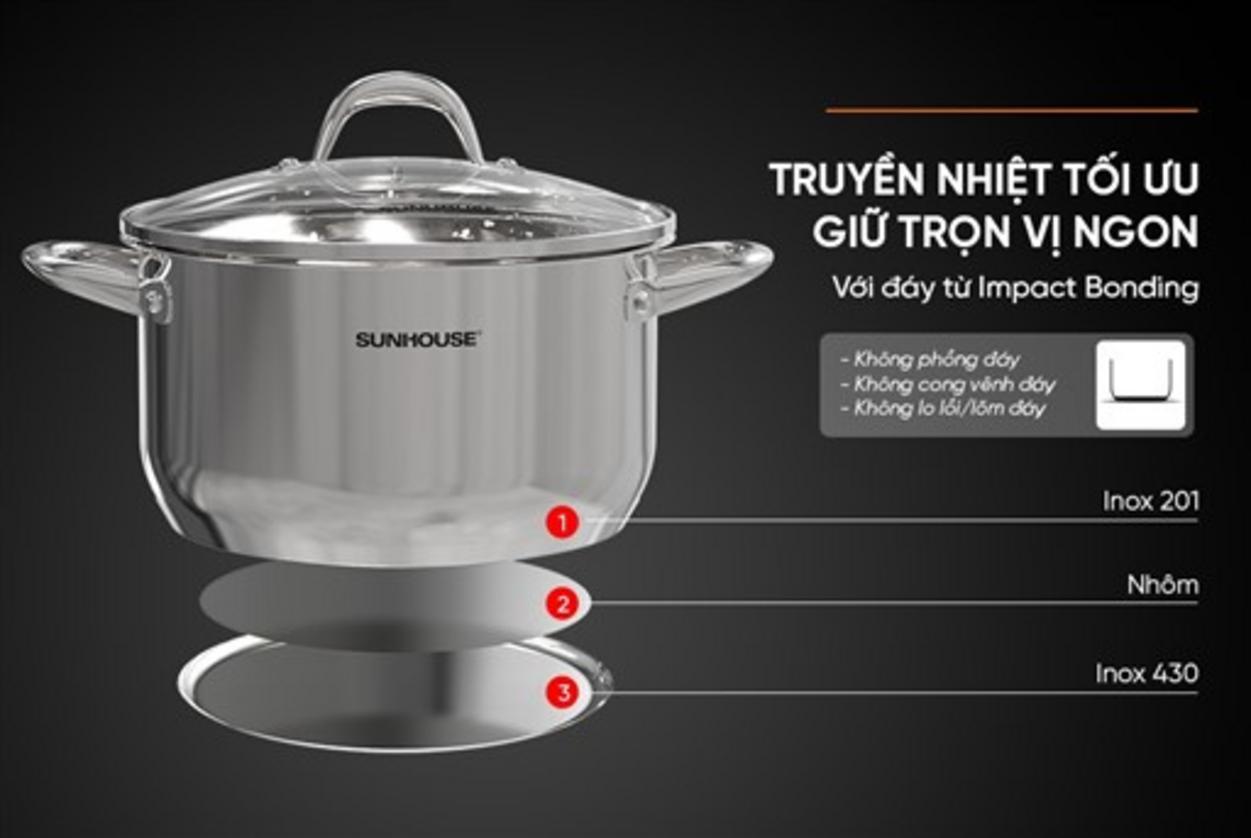 SUNHOUSE

TRUYỀN NHIỆT TỐI ƯU
GIỮ TRỌN VỊ NGON

Với đáy từ Impact Bonding

- Không phồng đáy
- Không cong vênh đáy
- Không lo lồi/lõm đáy

1 Inox 201

2 Nhôm

3 Inox 430