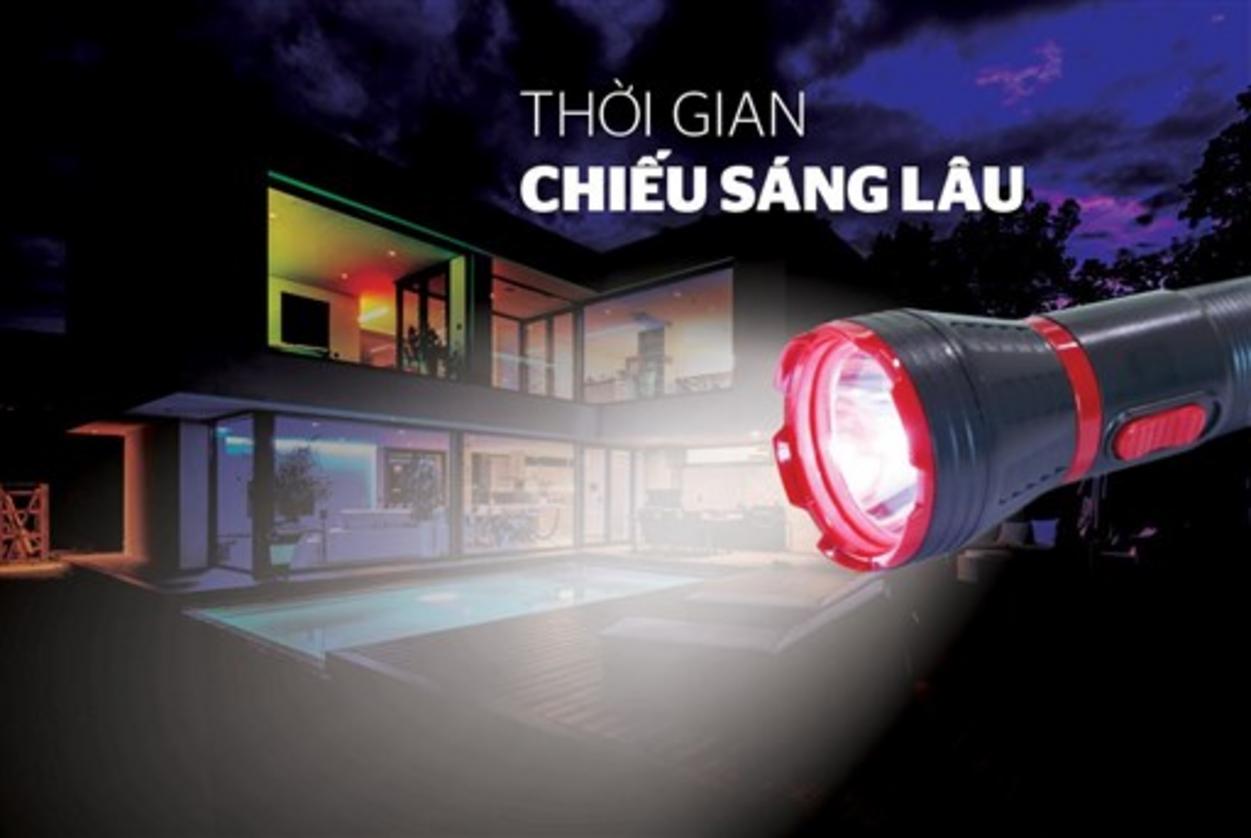 THỜI GIAN
CHIẾU SÁNG LÂU