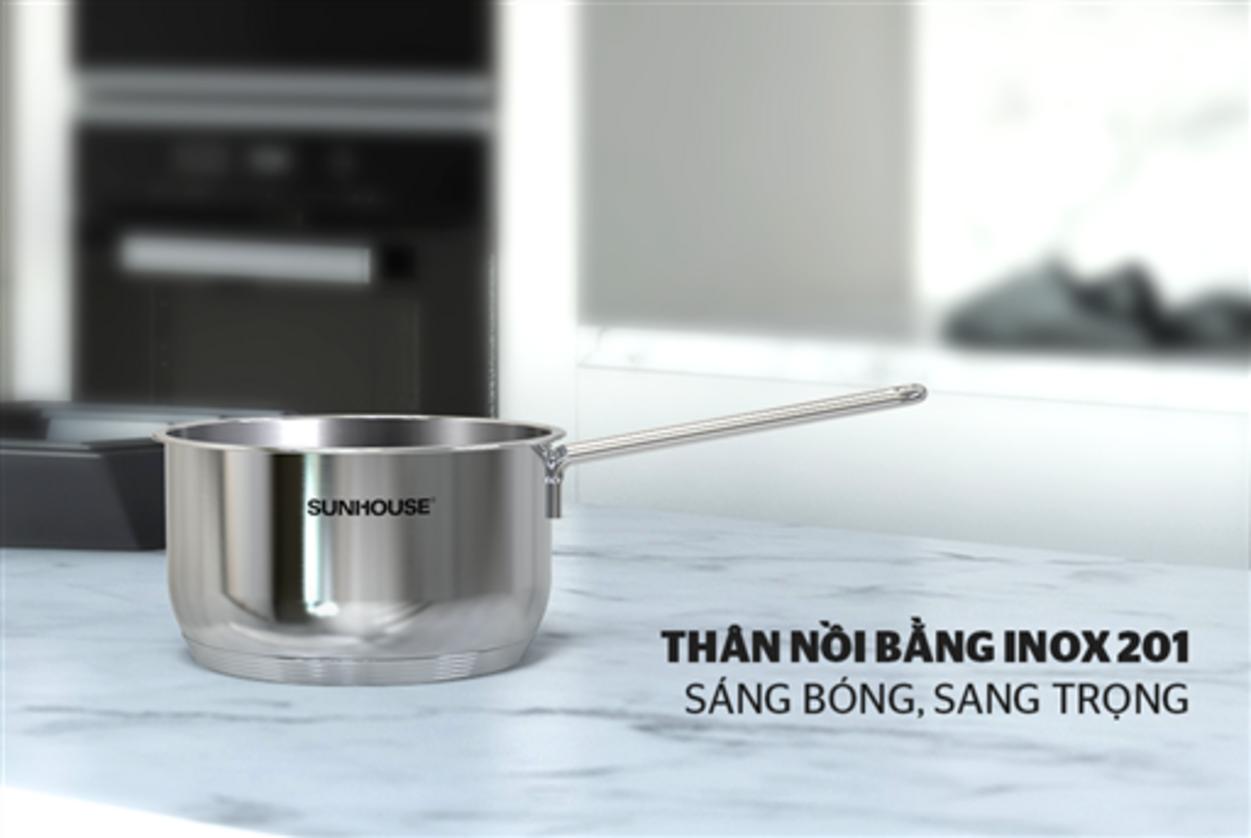 SUNHOUSE

THÂN NỒI BẰNG INOX 201
SÁNG BÓNG, SANG TRỌNG