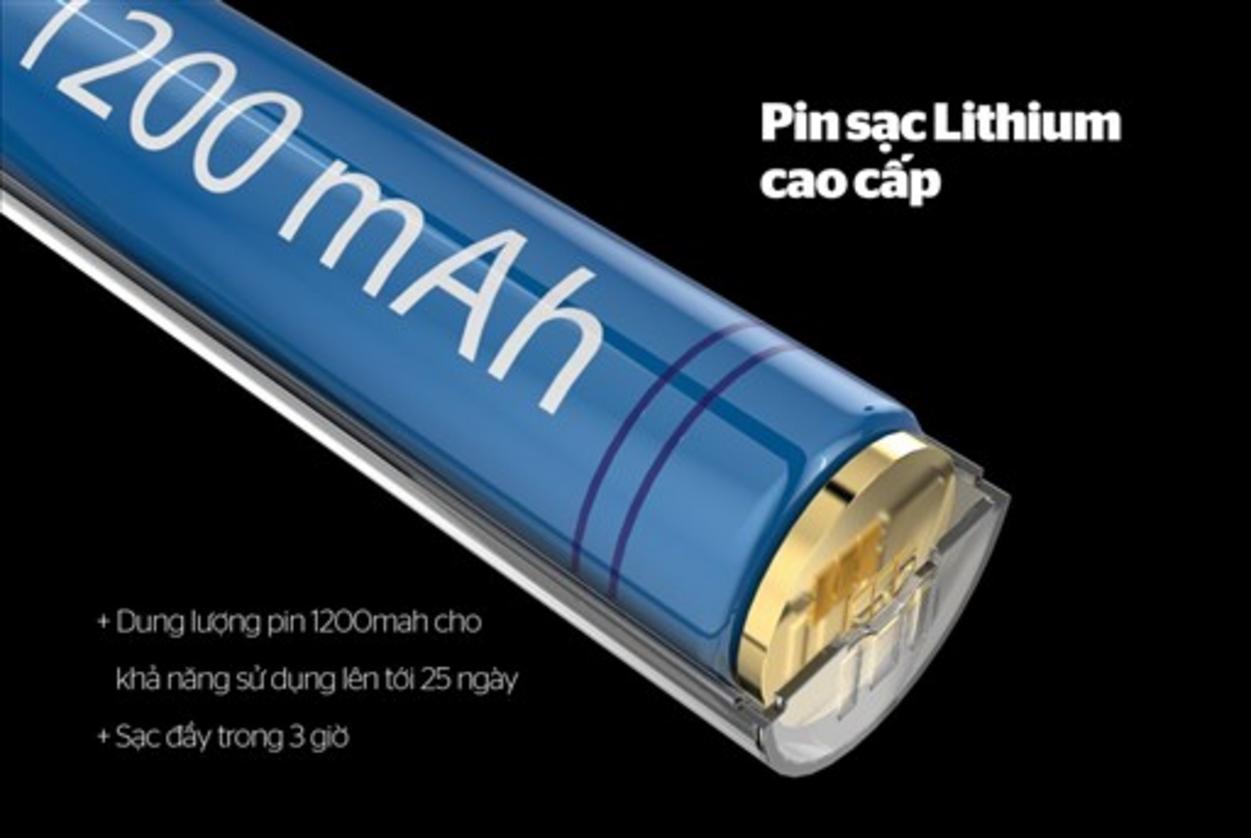 1200 mAh

Pin sạc Lithium cao cấp

+ Dung lượng pin 1200mah cho khả năng sử dụng lên tới 25 ngày

+ Sạc đầy trong 3 giờ