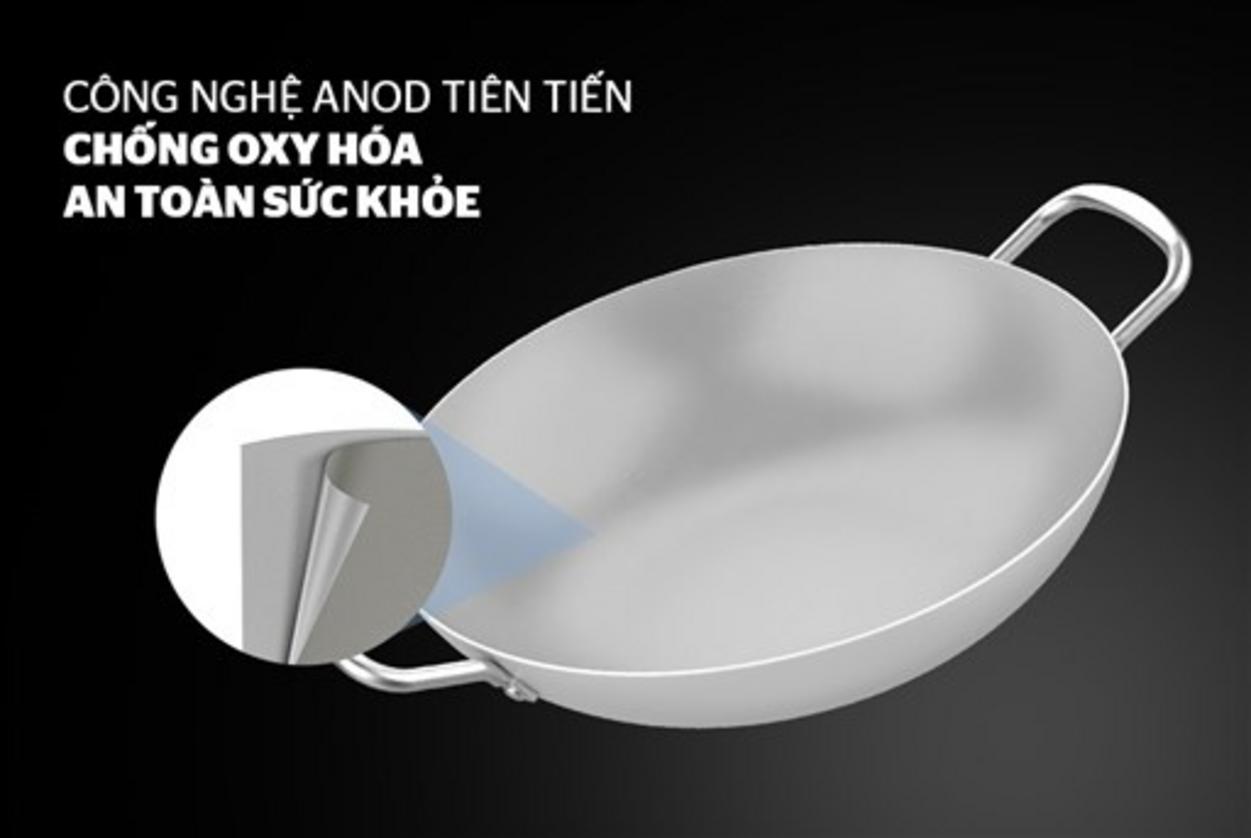 CÔNG NGHỆ ANOD TIÊN TIẾN
CHỐNG OXY HÓA
AN TOÀN SỨC KHỎE