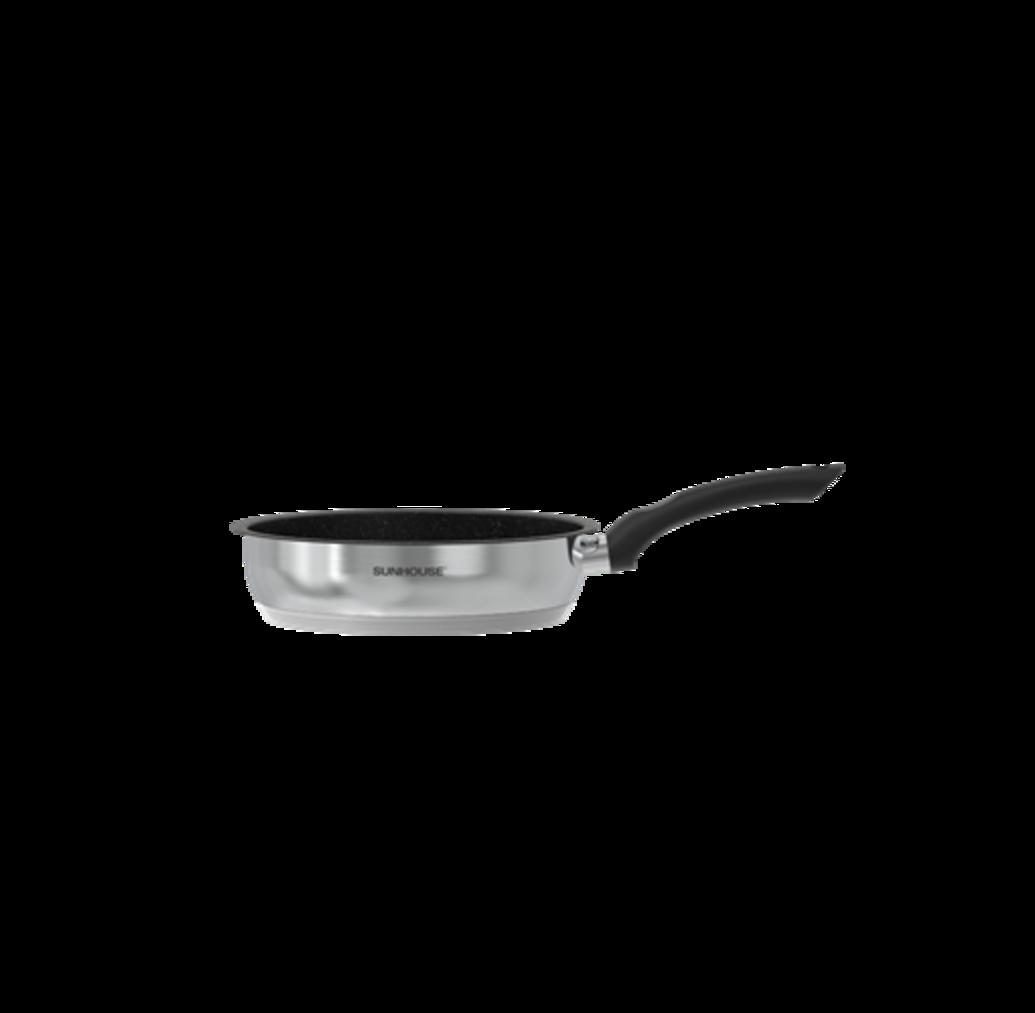 SUNHOUSE