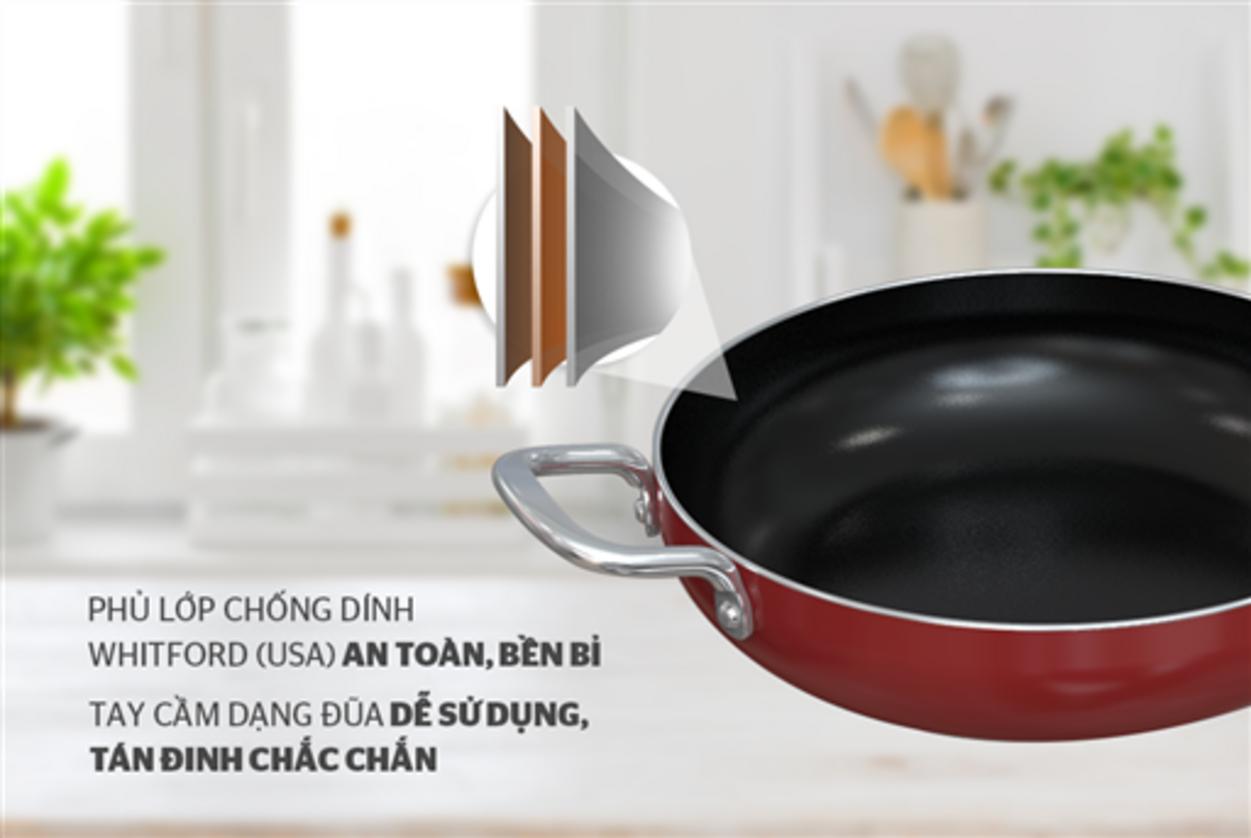 PHỦ LỚP CHỐNG DÍNH WHITFORD (USA) AN TOÀN, BỀN BỈ

TAY CẦM DẠNG ĐŨA DỄ SỬ DỤNG, TÁN ĐINH CHẮC CHẮN