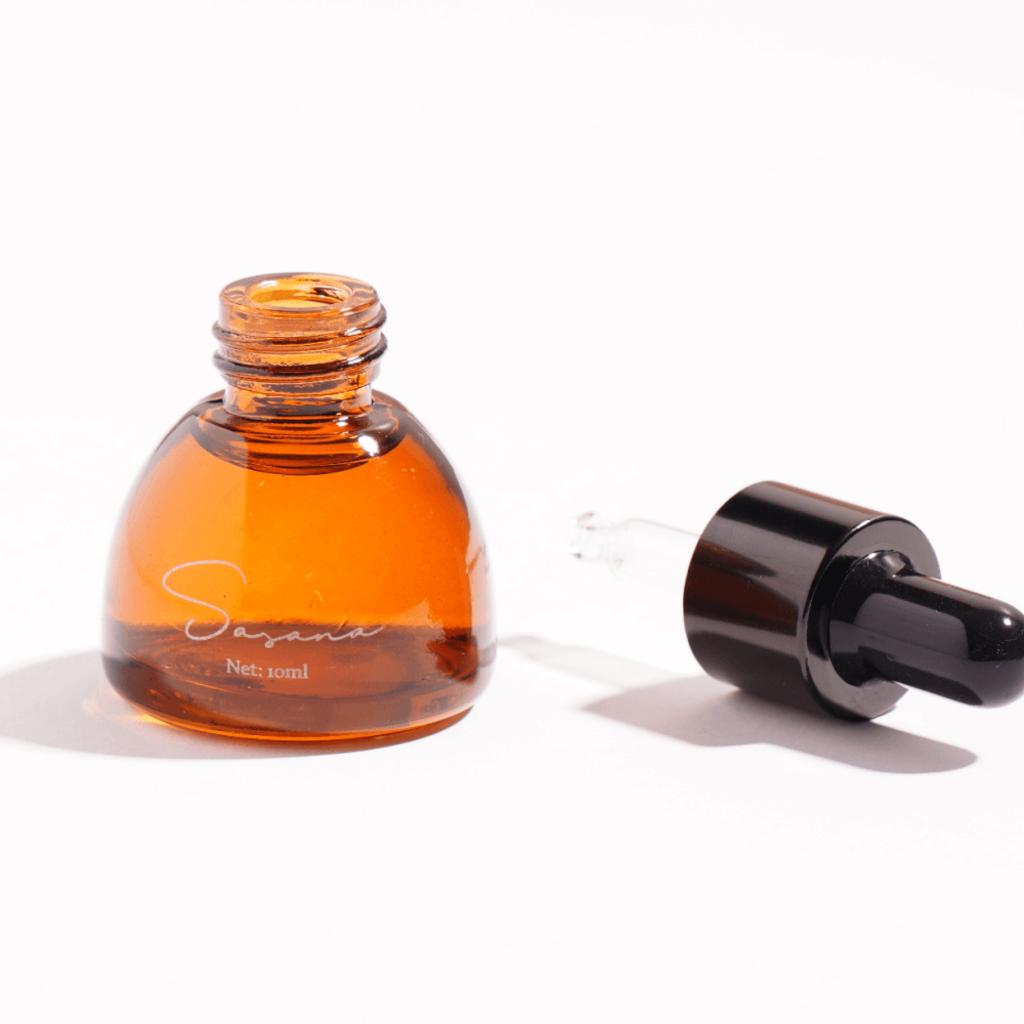 Sasana
Net: 10ml