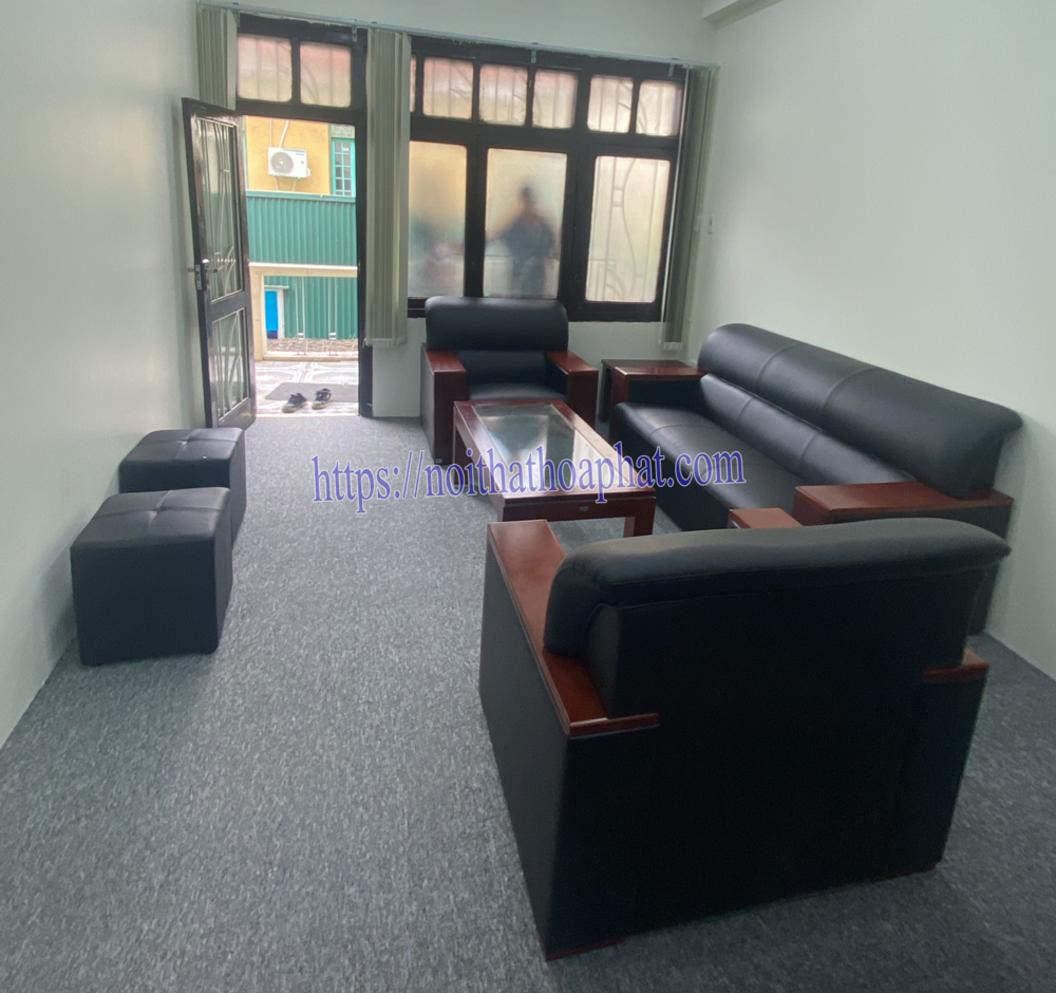 https://noithathoaphat.com